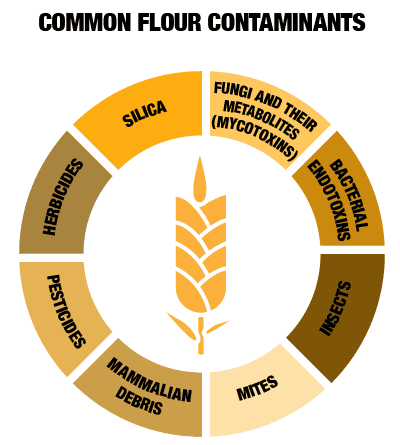 COMMON FLOUR CONTAMINANTS

FUNGI AND THEIR METABOLITES (MYCOTOXINS)

BACTERIAL ENDOTOXINS

INSECTS

MITES

MAMMALIAN DEBRIS

PESTICIDES

HERBICIDES

SILICA